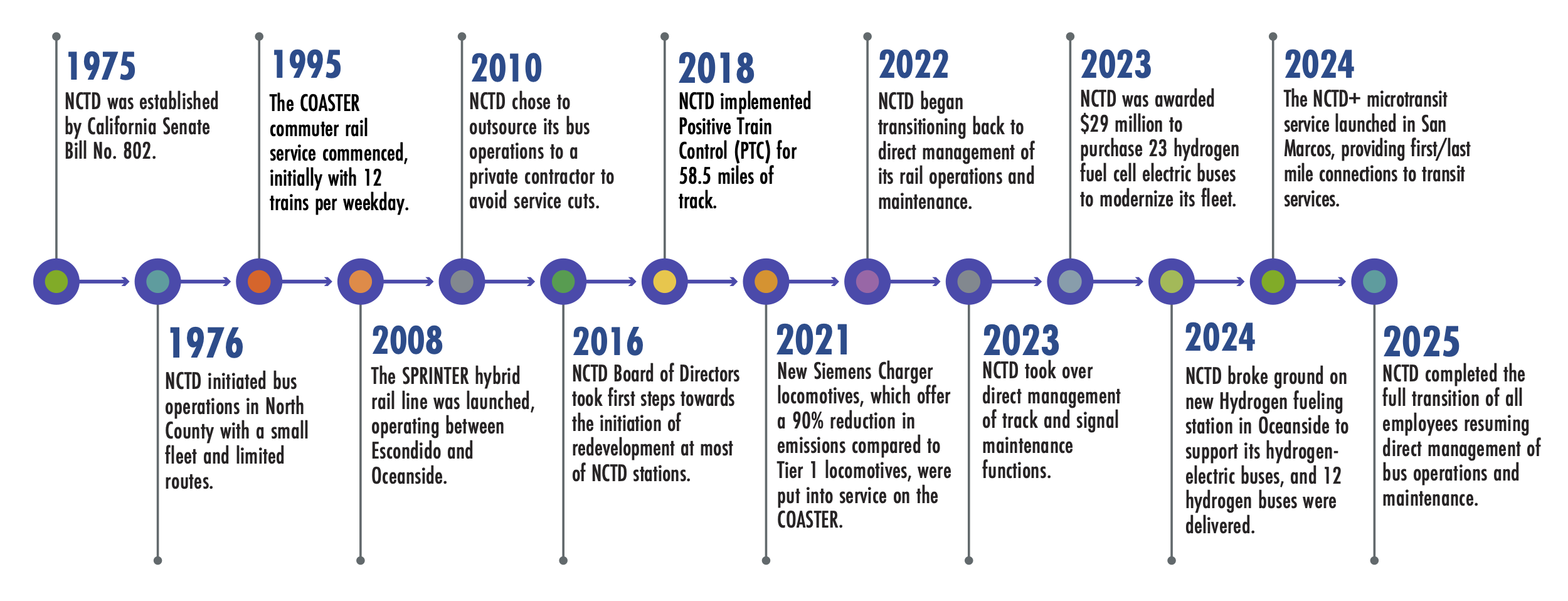 1975
NCTD was established by California Senate Bill No. 802.

1976
NCTD initiated bus operations in North County with a small fleet and limited routes.

1995
The COASTER commuter rail service commenced, initially with 12 trains per weekday.

2008
The SPRINTER hybrid rail line was launched, operating between Escondido and Oceanside.

2010
NCTD chose to outsource its bus operations to a private contractor to avoid service cuts.

2016
NCTD Board of Directors took first steps towards the initiation of redevelopment at most of NCTD stations.

2018
NCTD implemented Positive Train Control (PTC) for 58.5 miles of track.

2021
New Siemens Charger locomotives, which offer a 90% reduction in emissions compared to Tier 1 locomotives, were put into service on the COASTER.

2022
NCTD began transitioning back to direct management of its rail operations and maintenance.

2023
NCTD took over direct management of track and signal maintenance functions.

2023
NCTD was awarded $29 million to purchase 23 hydrogen fuel cell electric buses to modernize its fleet.

2024
NCTD broke ground on new Hydrogen fueling station in Oceanside to support its hydrogen-electric buses, and 12 hydrogen buses were delivered.

2024
The NCTD+ microtransit service launched in San Marcos, providing first/last mile connections to transit services.

2025
NCTD completed the full transition of all employees resuming direct management of bus operations and maintenance.